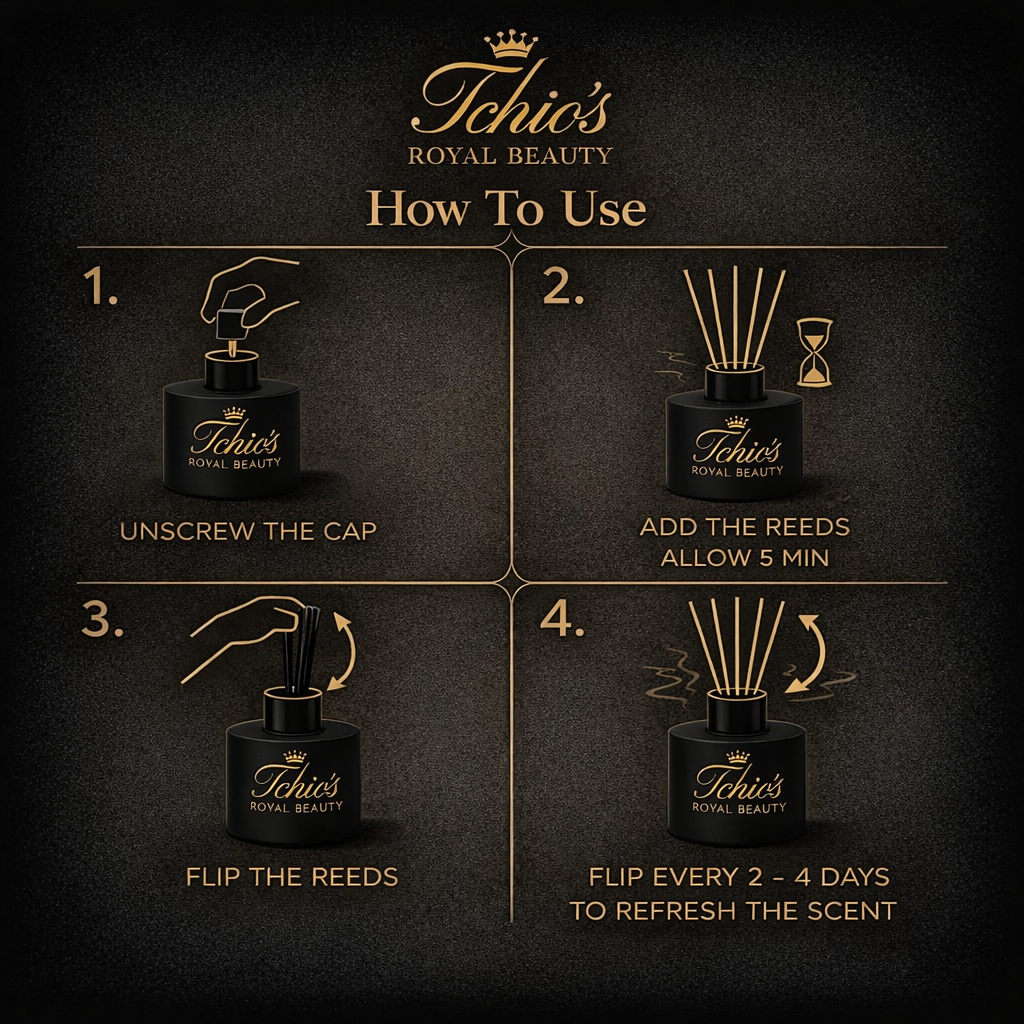 Tchio's
ROYAL BEAUTY

How To Use

1.

Tchio's
ROYAL BEAUTY

UNSCREW THE CAP

2.

Tchio's
ROYAL BEAUTY

ADD THE REEDS
ALLOW 5 MIN

3.

Tchio's
ROYAL BEAUTY

FLIP THE REEDS

4.

Tchio's
ROYAL BEAUTY

FLIP EVERY 2 - 4 DAYS
TO REFRESH THE SCENT